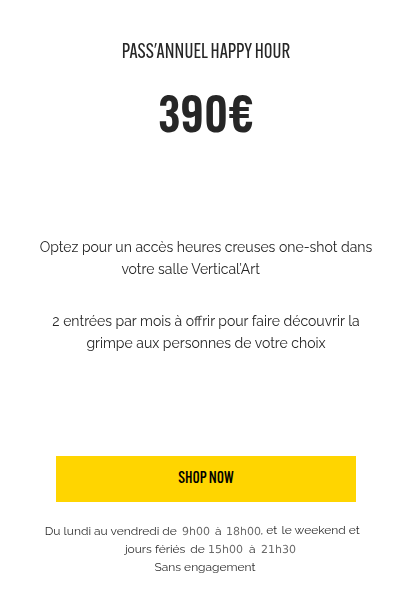 PASS'ANNUEL HAPPY HOUR

390€

Optez pour un accès heures creuses one-shot dans votre salle Vertical'Art

2 entrées par mois à offrir pour faire découvrir la grimpe aux personnes de votre choix

SHOP NOW

Du lundi au vendredi de 9h00 à 18h00, et le weekend et jours fériés de 15h00 à 21h30
Sans engagement