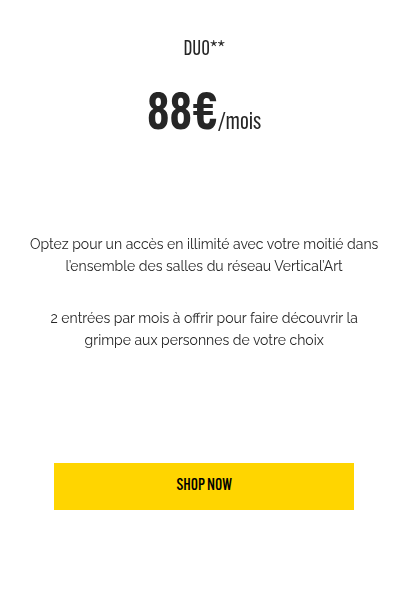 DUO**

88€/mois

Optez pour un accès en illimité avec votre moitié dans l'ensemble des salles du réseau Vertical'Art

2 entrées par mois à offrir pour faire découvrir la grimpe aux personnes de votre choix

SHOP NOW