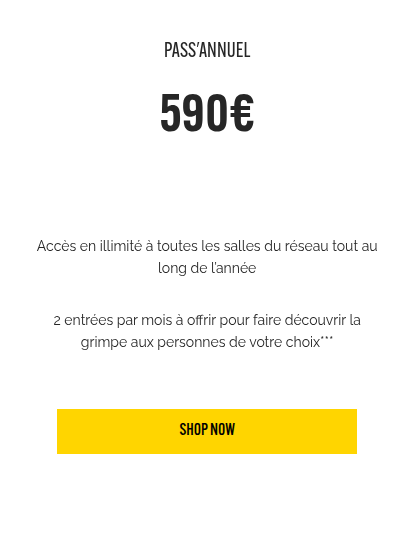 PASS'ANNUEL

590€

Accès en illimité à toutes les salles du réseau tout au long de l'année

2 entrées par mois à offrir pour faire découvrir la grimpe aux personnes de votre choix***

SHOP NOW